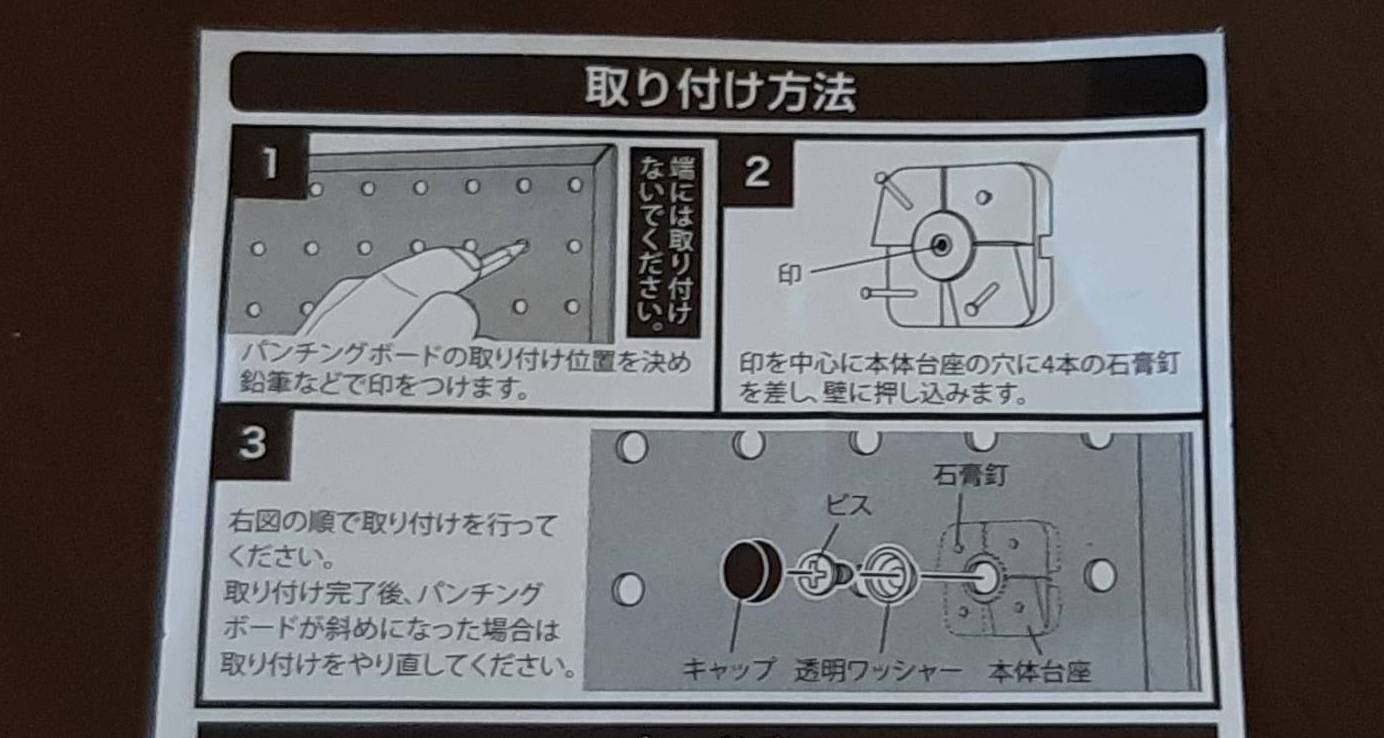 取り付け方法

1

端には取り付けないでください。

パンチングボードの取り付け位置を決め鉛筆などで印をつけます。

2

印

印を中心に本体台座の穴に4本の石膏釘を差し、壁に押し込みます。

3

右図の順で取り付けを行ってください。
取り付け完了後、パンチングボードが斜めになった場合は取り付けをやり直してください。

石膏釘

ビス

キャップ　透明ワッシャー　本体台座